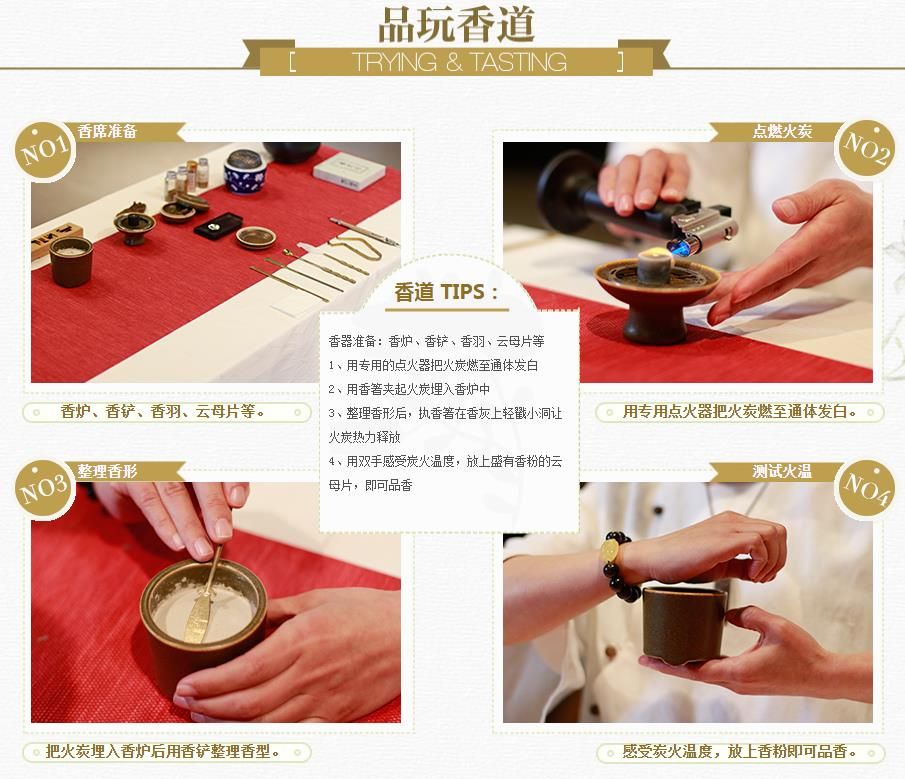 品玩香道

[ TRYING & TASTING ]

NO1 香席准备

香炉、香铲、香羽、云母片等。

NO2 点燃火炭

用专用点火器把火炭燃至通体发白。

香道 TIPS：

香器准备：香炉、香铲、香羽、云母片等

1、用专用的点火器把火炭燃至通体发白

2、用香箸夹起火炭埋入香炉中

3、整理香形后，执香箸在香灰上轻戳小洞让火炭热力释放

4、用双手感受炭火温度，放上盛有香粉的云母片，即可品香

NO3 整理香形

把火炭埋入香炉后用香铲整理香型。

NO4 测试火温

感受炭火温度，放上香粉即可品香。